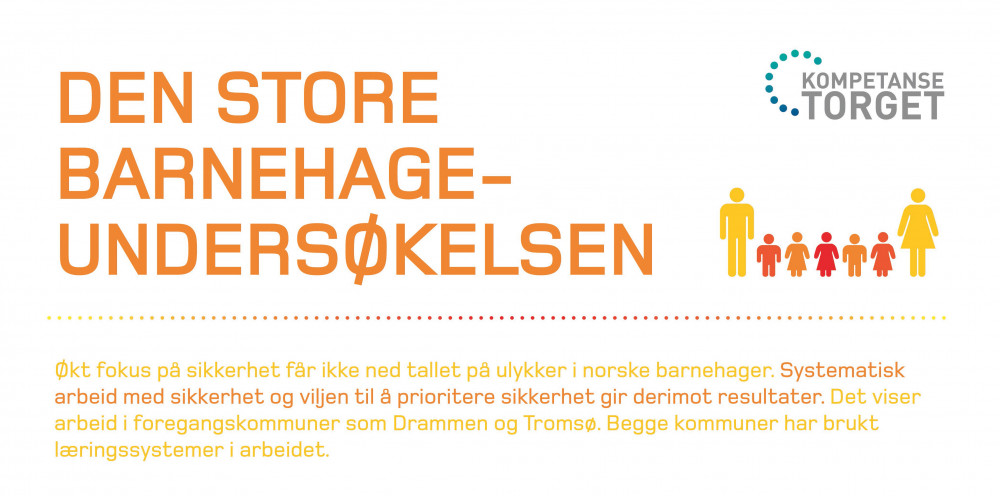 DEN STORE BARNEHAGE-UNDERSØKELSEN

KOMPETANSE TORGET

Økt fokus på sikkerhet får ikke ned tallet på ulykker i norske barnehager. Systematisk arbeid med sikkerhet og viljen til å prioritere sikkerhet gir derimot resultater. Det viser arbeid i foregangskommuner som Drammen og Tromsø. Begge kommuner har brukt læringssystemer i arbeidet.