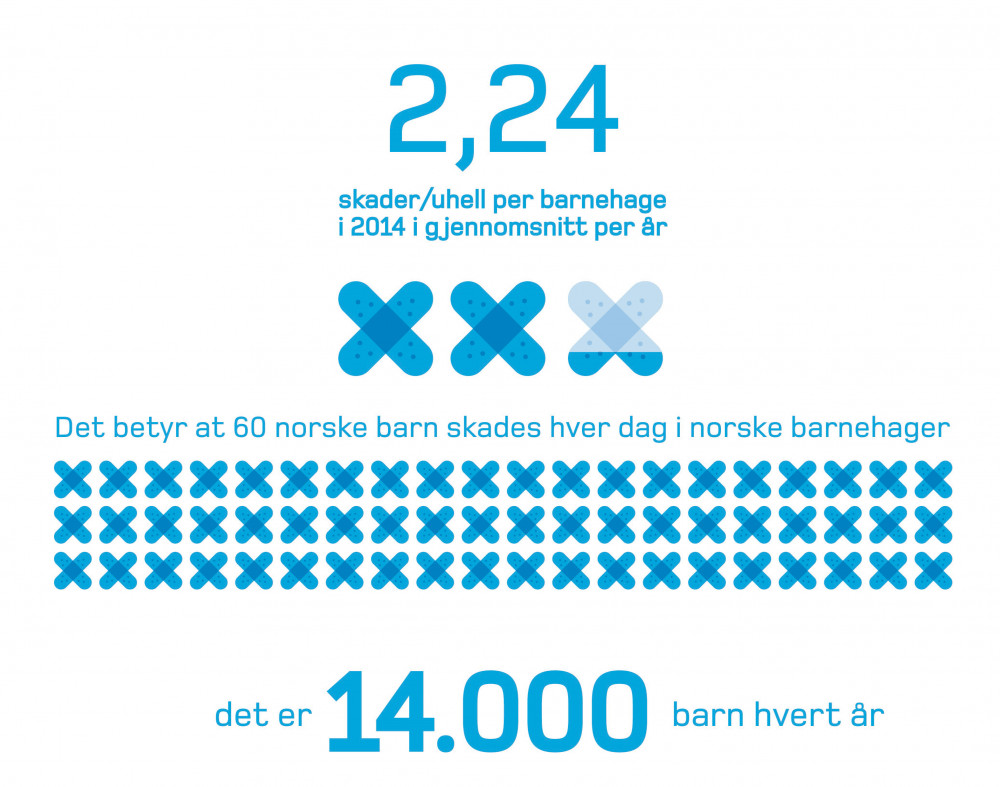 2,24

skader/uhell per barnehage i 2014 i gjennomsnitt per år

Det betyr at 60 norske barn skades hver dag i norske barnehager

det er 14.000 barn hvert år